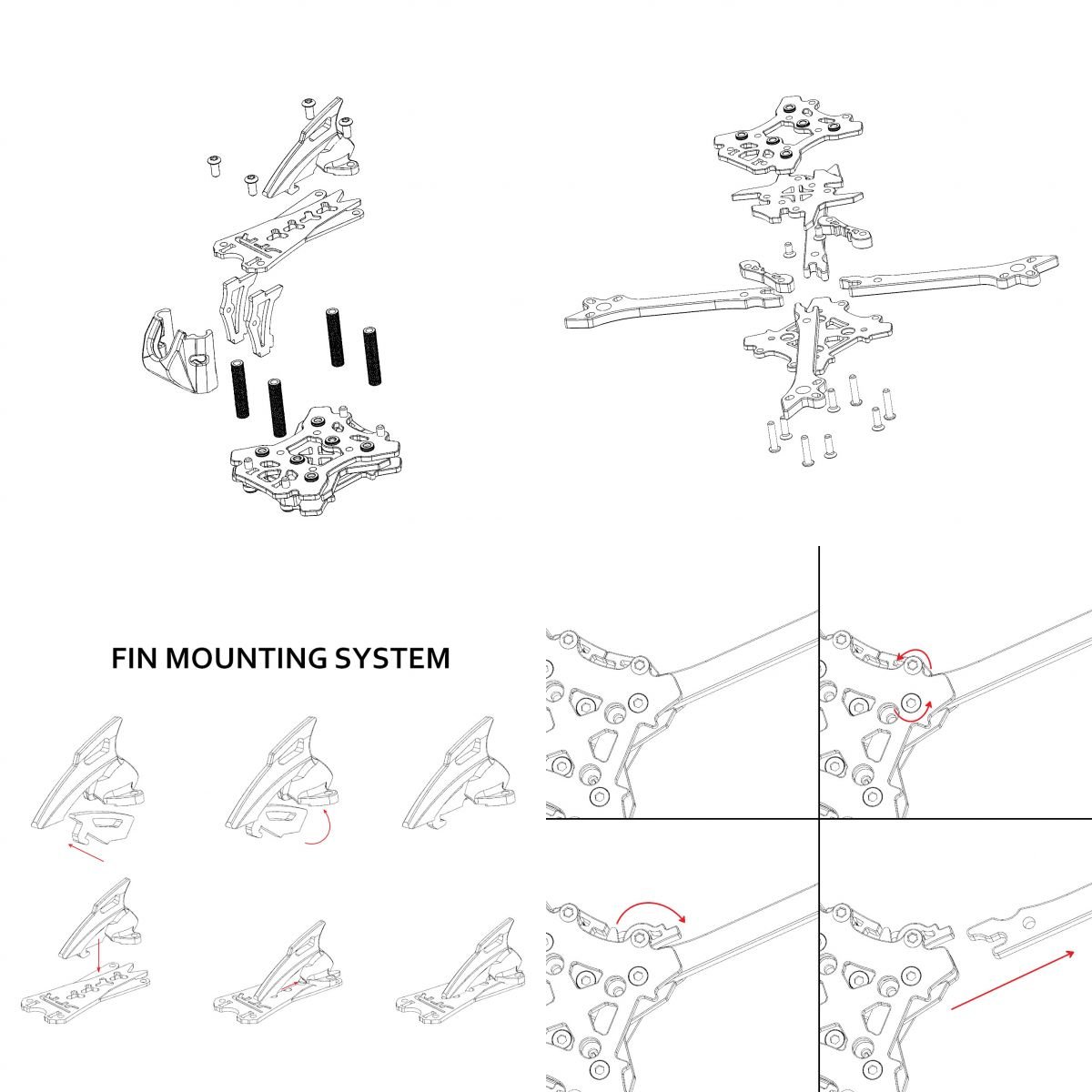 FIN MOUNTING SYSTEM