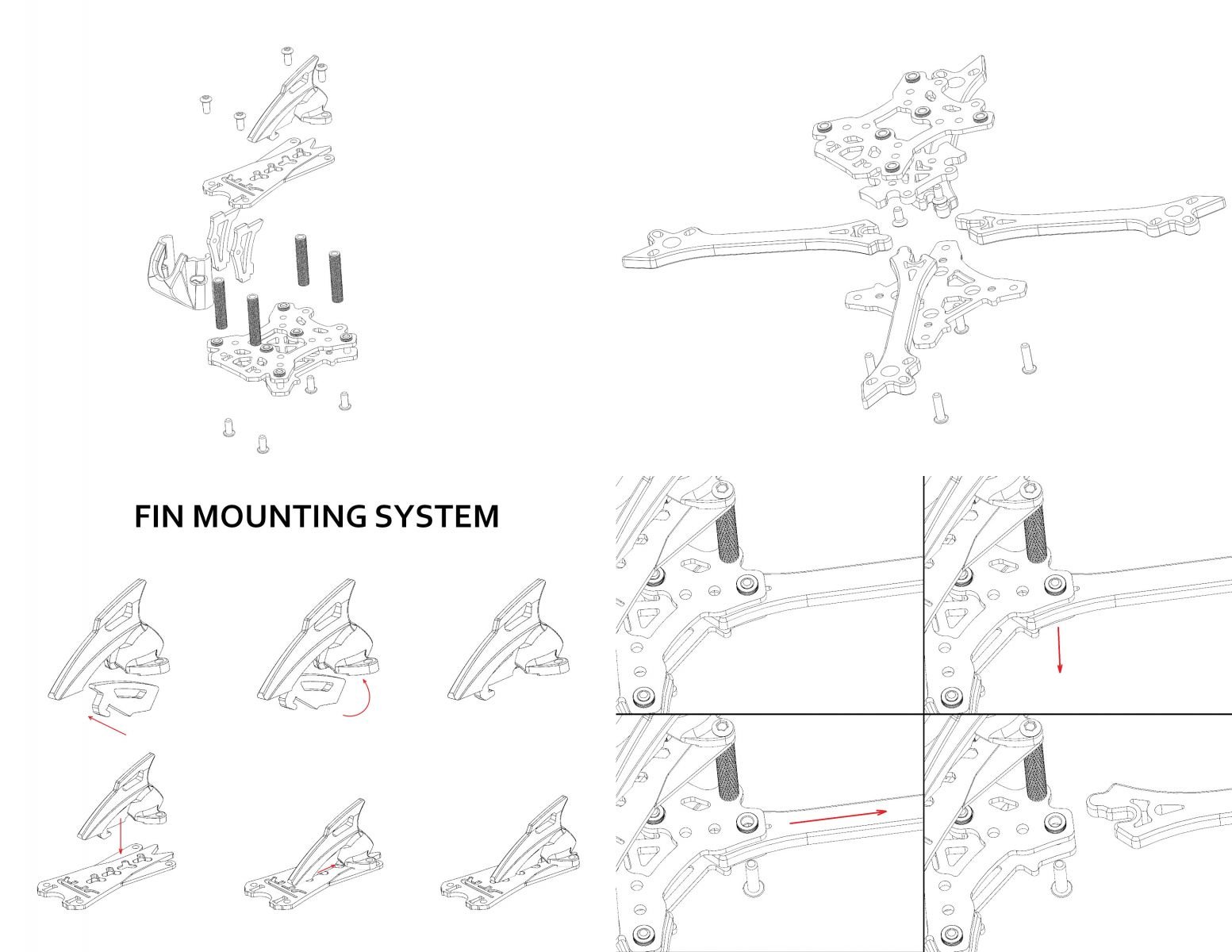 FIN MOUNTING SYSTEM